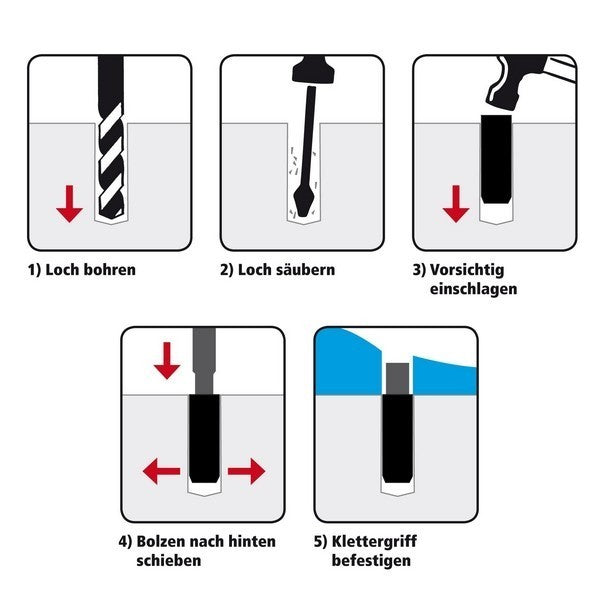 1) Loch bohren

2) Loch säubern

3) Vorsichtig einschlagen

4) Bolzen nach hinten schieben

5) Klettergriff befestigen