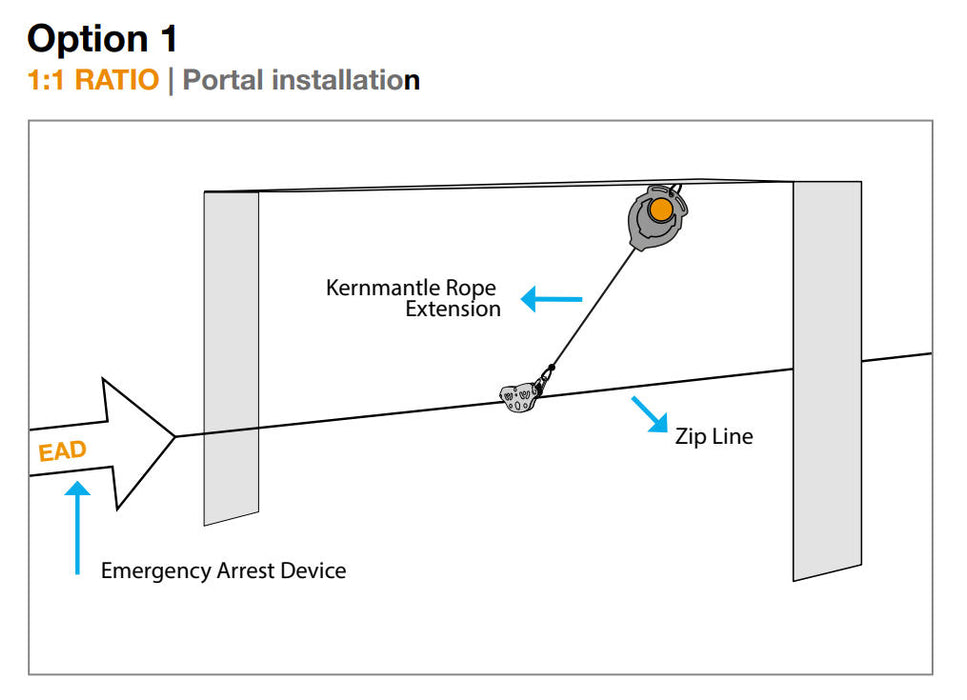 Option 1
1:1 RATIO | Portal installation

Kernmantle Rope Extension

Zip Line

EAD

Emergency Arrest Device